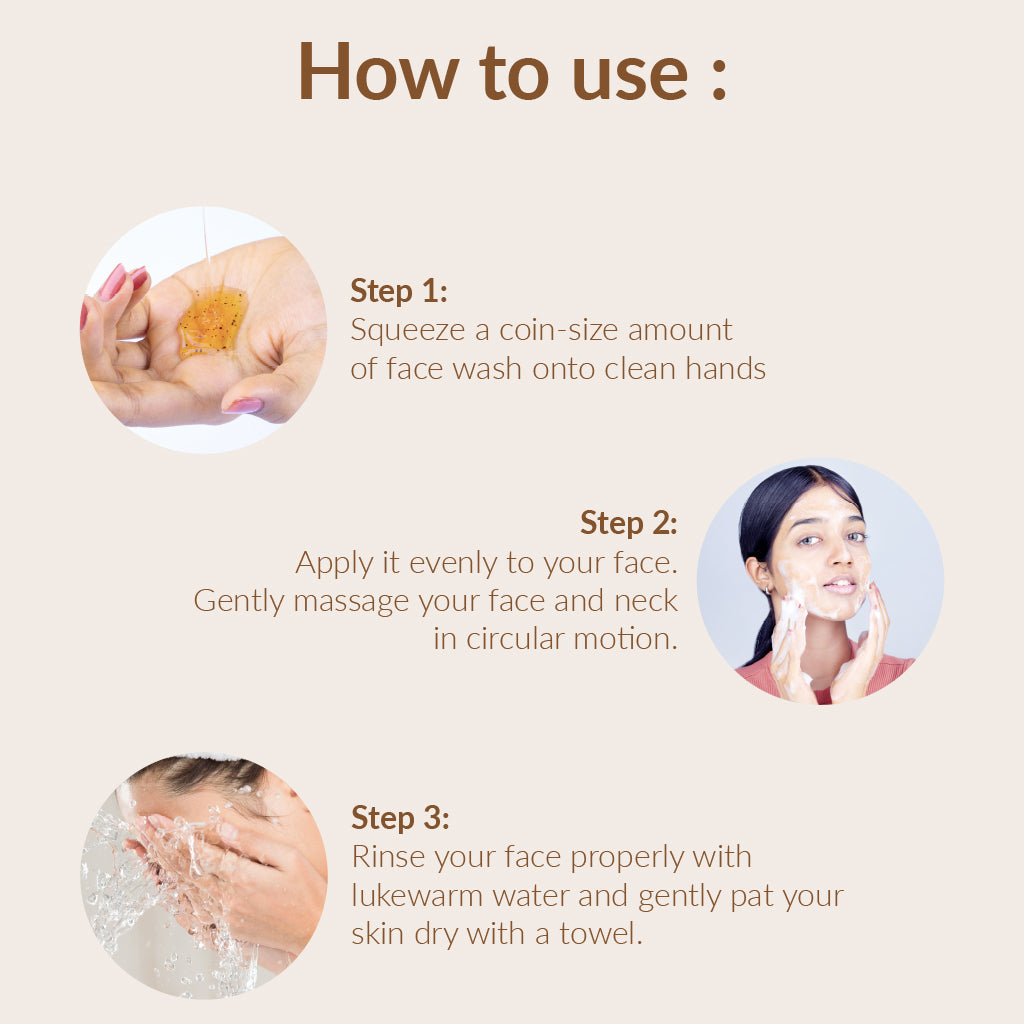 How to use :

Step 1:
Squeeze a coin-size amount of face wash onto clean hands

Step 2:
Apply it evenly to your face. Gently massage your face and neck in circular motion.

Step 3:
Rinse your face properly with lukewarm water and gently pat your skin dry with a towel.